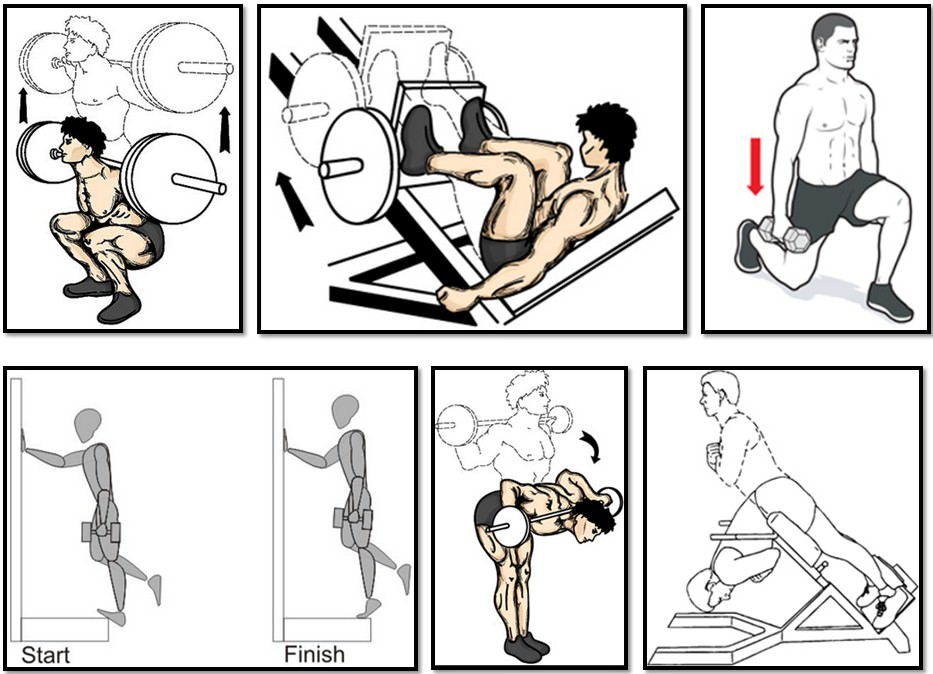 Start

Finish